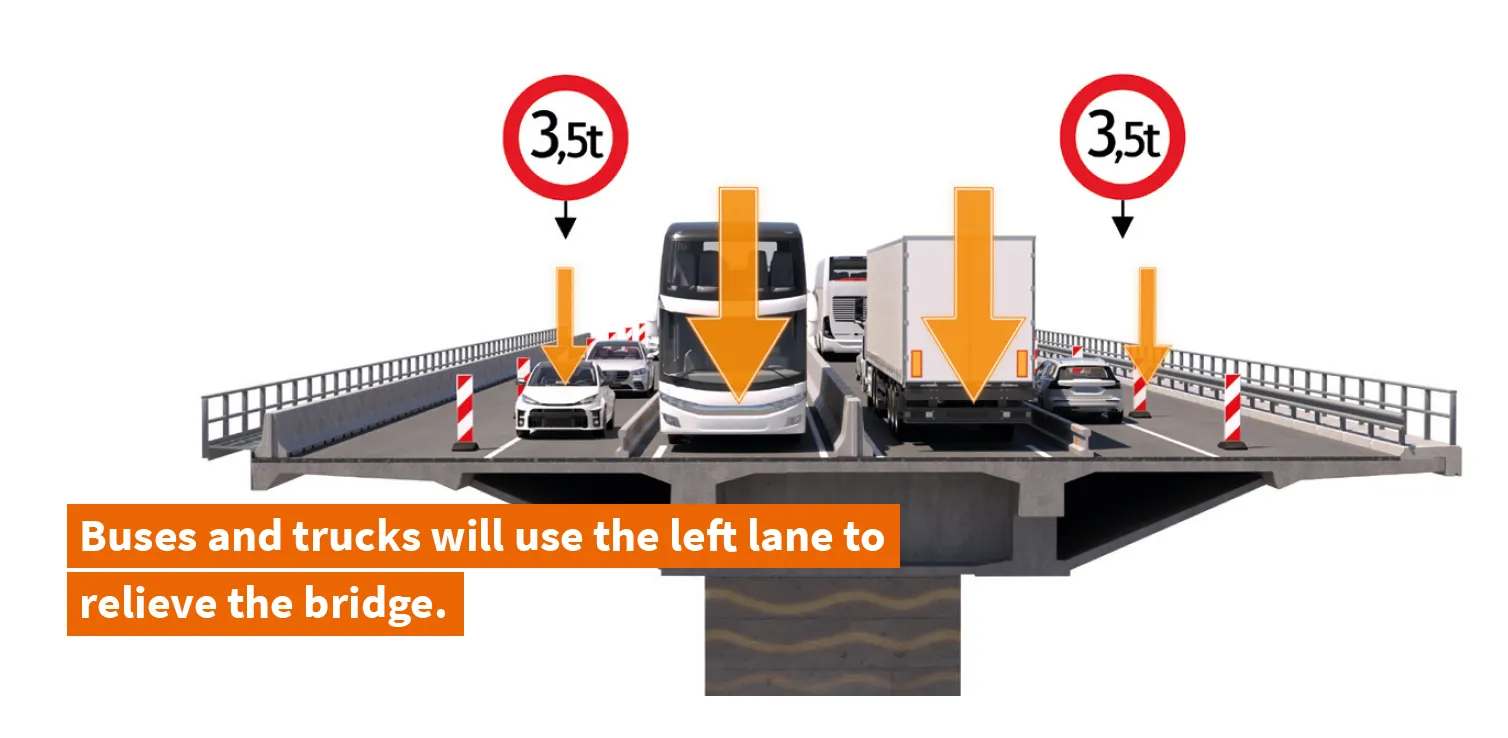 3,5t

3,5t

Buses and trucks will use the left lane to relieve the bridge.